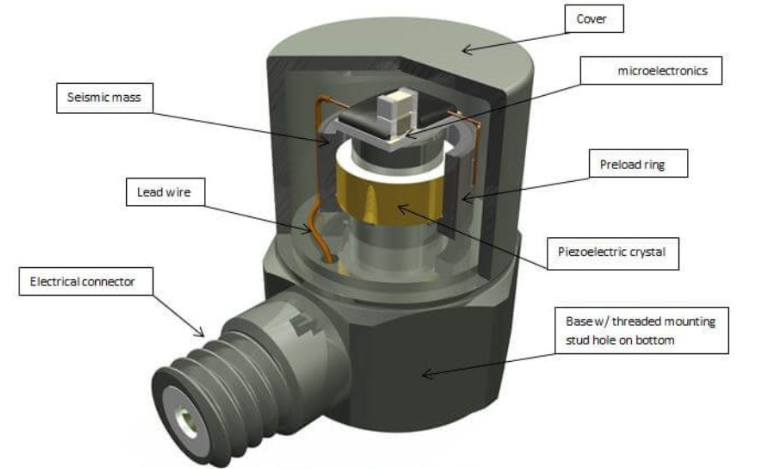 Cover

microelectronics

Seismic mass

Preload ring

Lead wire

Piezoelectric crystal

Electrical connector

Base w/ threaded mounting stud hole on bottom