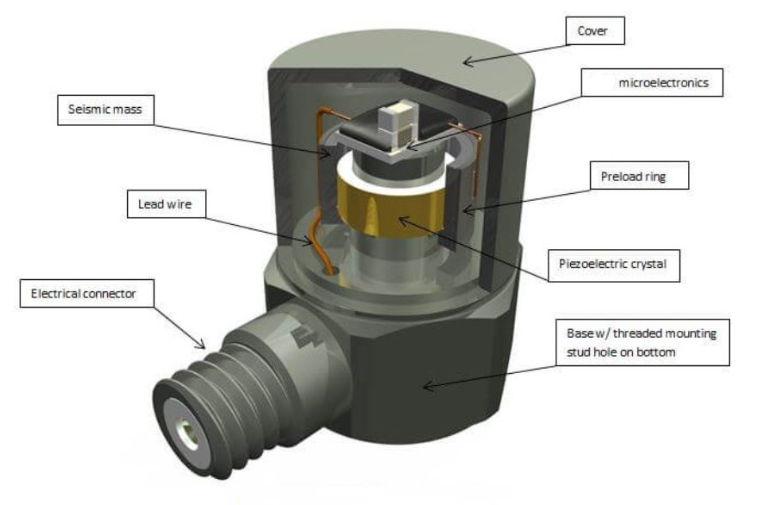 Cover

microelectronics

Seismic mass

Preload ring

Lead wire

Piezoelectric crystal

Electrical connector

Base w/ threaded mounting stud hole on bottom