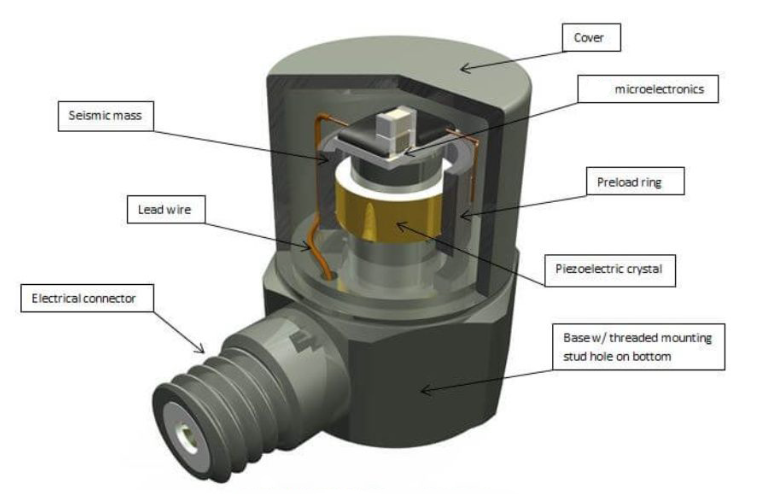 Cover

microelectronics

Seismic mass

Preload ring

Lead wire

Piezoelectric crystal

Electrical connector

Base w/ threaded mounting stud hole on bottom