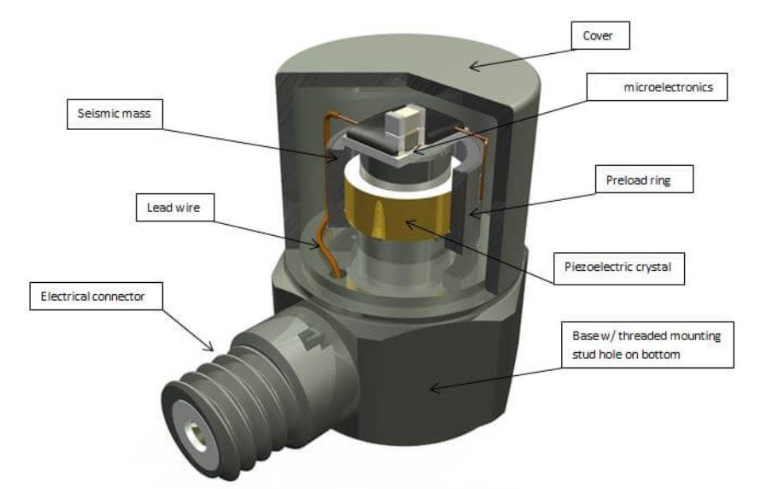 Cover

microelectronics

Seismic mass

Preload ring

Lead wire

Piezoelectric crystal

Electrical connector

Base w/ threaded mounting stud hole on bottom